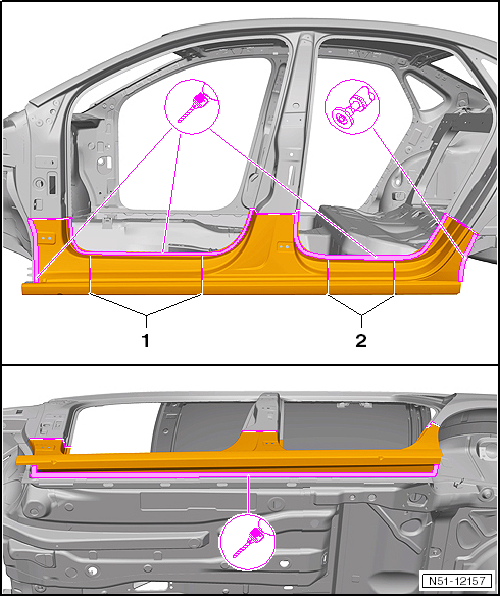 1
2
N51-12157