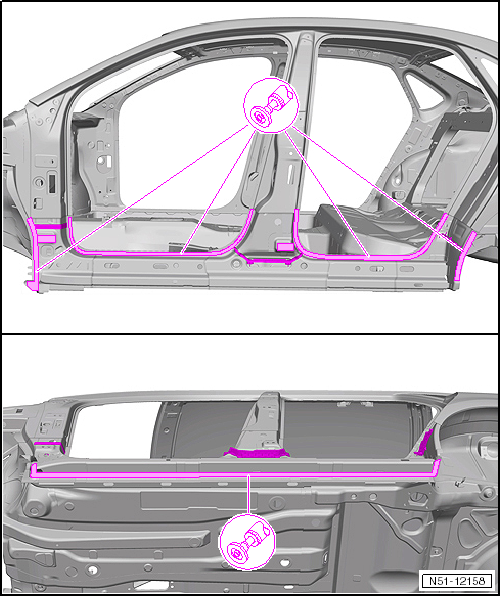 N51-12158