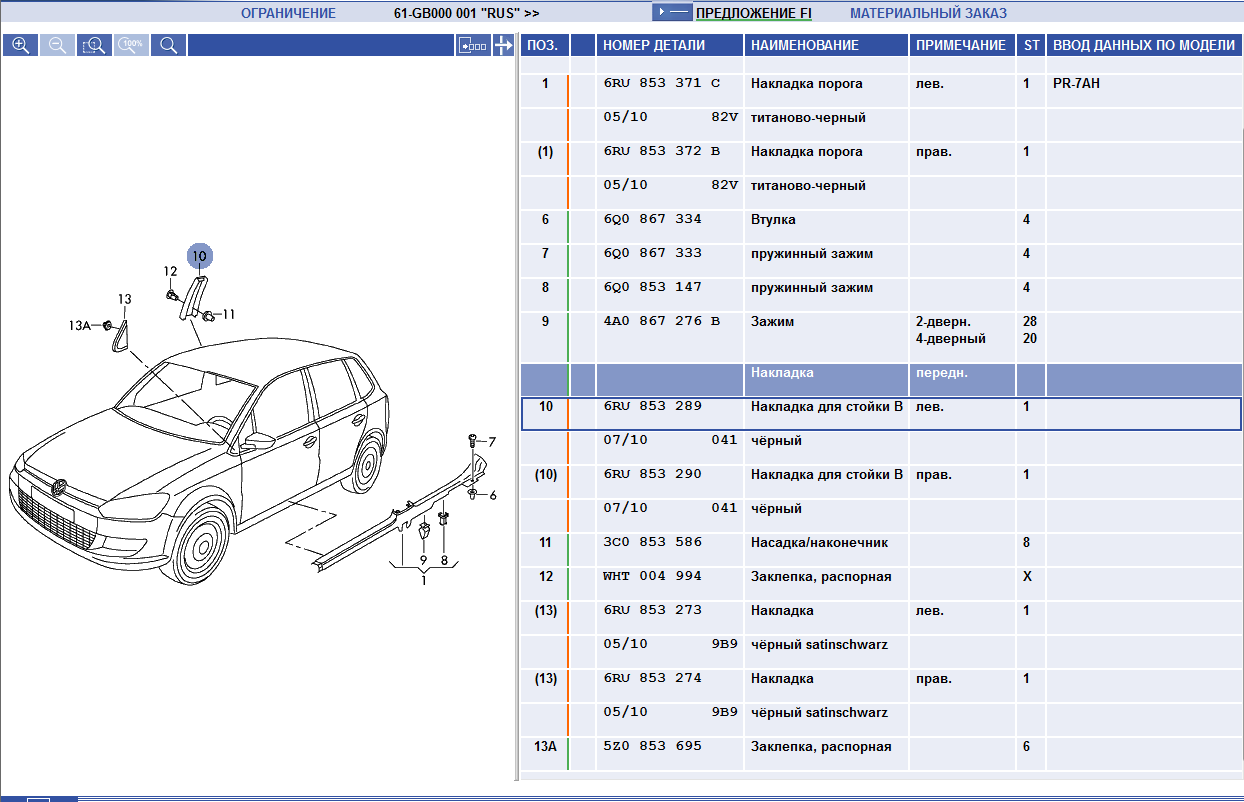 ОГРАНИЧЕНИЕ 61-GB000 001 "RUS" >> ПРЕДЛОЖЕНИЕ FI МАТЕРИАЛЬНЫЙ ЗАКАЗ

100%

10
12
13
13A
11
7
6
9
8
1

| ПОЗ. | НОМЕР ДЕТАЛИ | НАИМЕНОВАНИЕ | ПРИМЕЧАНИЕ | ST | ВВОД ДАННЫХ ПО МОДЕЛИ |
|---|---|---|---|---|---|
| 1 | 6RU 853 371 C | Накладка порога | лев. | 1 | PR-7AH |
| | 05/10 82V | титаново-черный | | | |
| (1) | 6RU 853 372 B | Накладка порога | прав. | 1 | |
| | 05/10 82V | титаново-черный | | | |
| 6 | 6Q0 867 334 | Втулка | | 4 | |
| 7 | 6Q0 867 333 | пружинный зажим | | 4 | |
| 8 | 6Q0 853 147 | пружинный зажим | | 4 | |
| 9 | 4A0 867 276 B | Зажим | 2-дверн. 4-дверный | 28 20 | |
| | | Накладка | передн. | | |
| 10 | 6RU 853 289 | Накладка для стойки B | лев. | 1 | |
| | 07/10 041 | чёрный | | | |
| (10) | 6RU 853 290 | Накладка для стойки B | прав. | 1 | |
| | 07/10 041 | чёрный | | | |
| 11 | 3C0 853 586 | Насадка/наконечник | | 8 | |
| 12 | WHT 004 994 | Заклепка, распорная | | X | |
| (13) | 6RU 853 273 | Накладка | лев. | 1 | |
| | 05/10 9B9 | чёрный satinschwarz | | | |
| (13) | 6RU 853 274 | Накладка | прав. | 1 | |
| | 05/10 9B9 | чёрный satinschwarz | | | |
| 13A | 5Z0 853 695 | Заклепка, распорная | | 6 | |