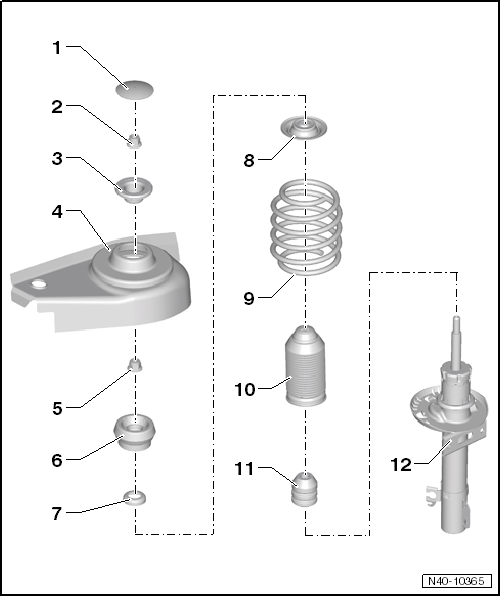 1
2
3
4
5
6
7
8
9
10
11
12
N40-10365