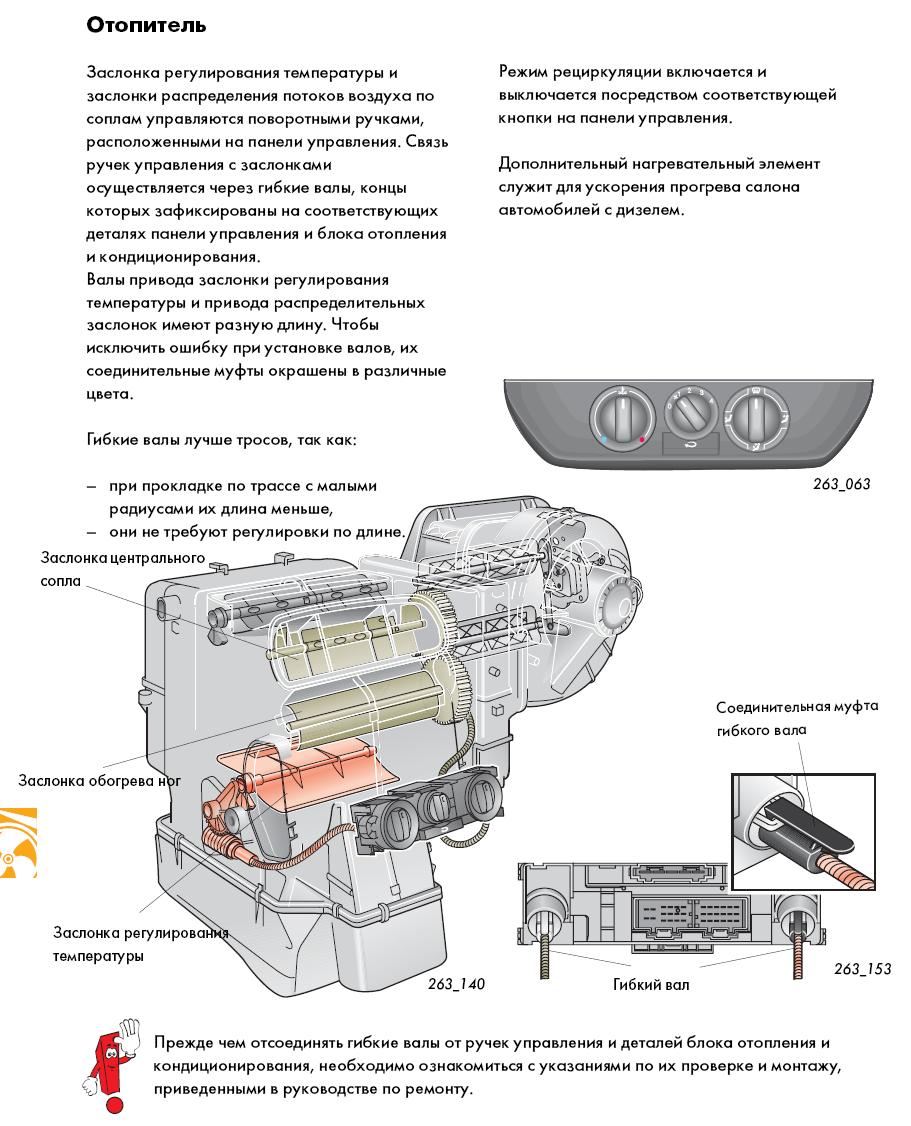 Отопитель

Заслонка регулирования температуры и заслонки распределения потоков воздуха по соплам управляются поворотными ручками, расположенными на панели управления. Связь ручек управления с заслонками осуществляется через гибкие валы, концы которых зафиксированы на соответствующих деталях панели управления и блока отопления и кондиционирования.
Валы привода заслонки регулирования температуры и привода распределительных заслонок имеют разную длину. Чтобы исключить ошибку при установке валов, их соединительные муфты окрашены в различные цвета.

Гибкие валы лучше тросов, так как:

– при прокладке по трассе с малыми радиусами их длина меньше,
– они не требуют регулировки по длине.

Режим рециркуляции включается и выключается посредством соответствующей кнопки на панели управления.

Дополнительный нагревательный элемент служит для ускорения прогрева салона автомобилей с дизелем.

263_063

Заслонка центрального сопла

Заслонка обогрева ног

Заслонка регулирования температуры

263_140

Соединительная муфта гибкого вала

Гибкий вал

263_153

Прежде чем отсоединять гибкие валы от ручек управления и деталей блока отопления и кондиционирования, необходимо ознакомиться с указаниями по их проверке и монтажу, приведенными в руководстве по ремонту.