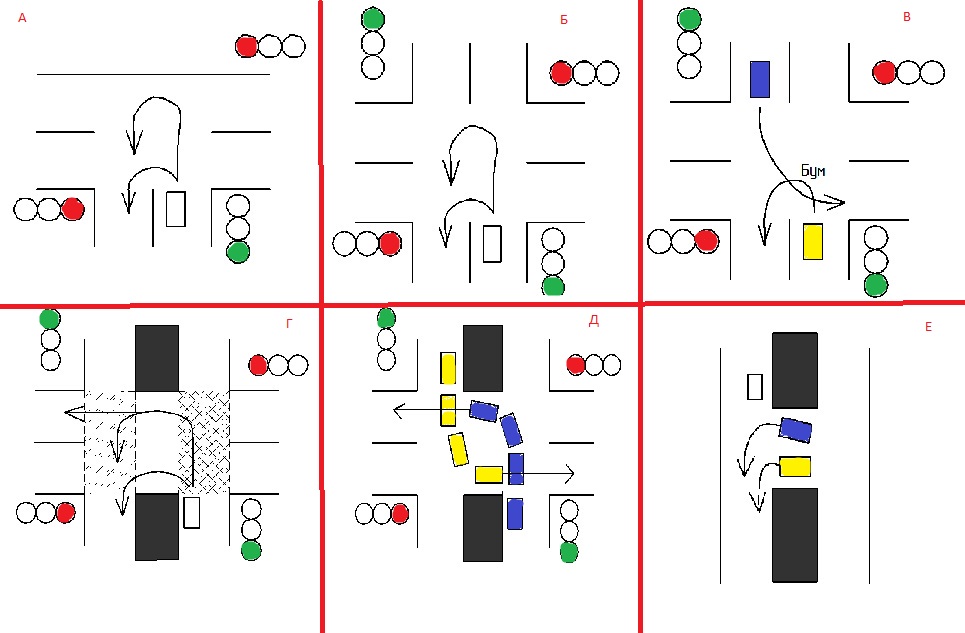 А

Б

В

Бум

Г

Д

Е