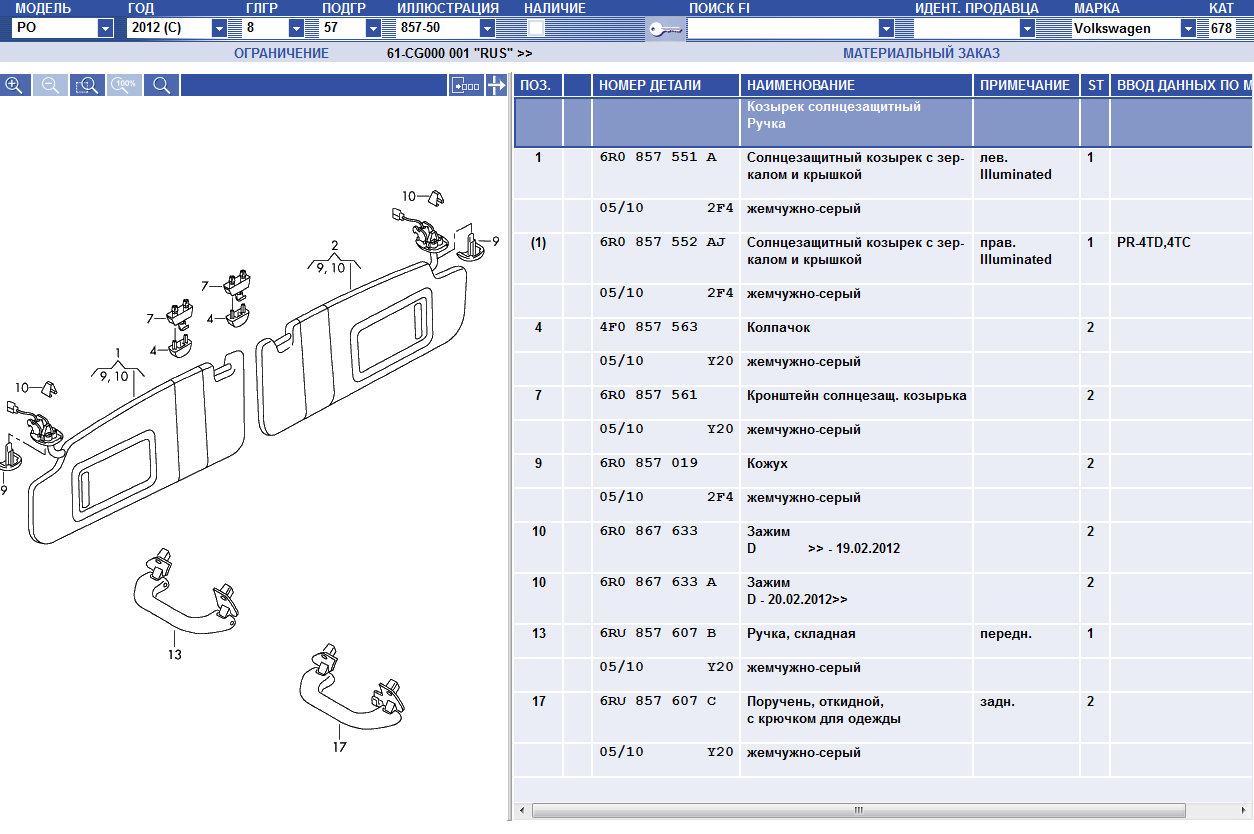 МОДЕЛЬ ГОД ГЛГР ПОДГР ИЛЛЮСТРАЦИЯ НАЛИЧИЕ ПОИСК FI ИДЕНТ. ПРОДАВЦА МАРКА КАТ
PO 2012 (C) 8 57 857-50 Volkswagen 678

ОГРАНИЧЕНИЕ 61-CG000 001 "RUS" >> МАТЕРИАЛЬНЫЙ ЗАКАЗ

100%

10
2
9, 10
9
7
7
4
4
1
9, 10
10
9
13
17

| ПОЗ. | | НОМЕР ДЕТАЛИ | НАИМЕНОВАНИЕ | ПРИМЕЧАНИЕ | ST | ВВОД ДАННЫХ ПО М |
|---|---|---|---|---|---|---|
| | | | Козырек солнцезащитный Ручка | | | |
| 1 | | 6R0 857 551 A | Солнцезащитный козырек с зеркалом и крышкой | лев. Illuminated | 1 | |
| | | 05/10 2F4 | жемчужно-серый | | | |
| (1) | | 6R0 857 552 AJ | Солнцезащитный козырек с зеркалом и крышкой | прав. Illuminated | 1 | PR-4TD,4TC |
| | | 05/10 2F4 | жемчужно-серый | | | |
| 4 | | 4F0 857 563 | Колпачок | | 2 | |
| | | 05/10 Y20 | жемчужно-серый | | | |
| 7 | | 6R0 857 561 | Кронштейн солнцезащ. козырька | | 2 | |
| | | 05/10 Y20 | жемчужно-серый | | | |
| 9 | | 6R0 857 019 | Кожух | | 2 | |
| | | 05/10 2F4 | жемчужно-серый | | | |
| 10 | | 6R0 867 633 | Зажим D >> - 19.02.2012 | | 2 | |
| 10 | | 6R0 867 633 A | Зажим D - 20.02.2012>> | | 2 | |
| 13 | | 6RU 857 607 B | Ручка, складная | передн. | 1 | |
| | | 05/10 Y20 | жемчужно-серый | | | |
| 17 | | 6RU 857 607 C | Поручень, откидной, с крючком для одежды | задн. | 2 | |
| | | 05/10 Y20 | жемчужно-серый | | | |