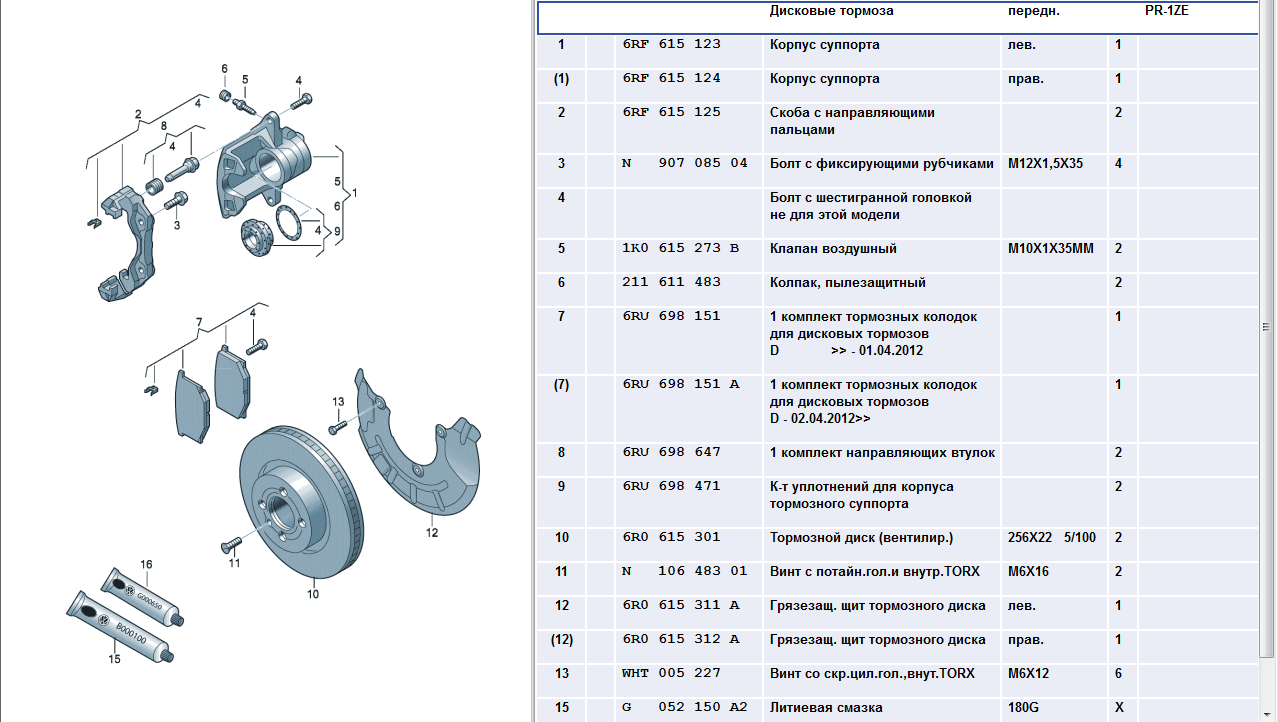 6
5
4
2
4
8
4
5
1
6
3
4
9
7
4
13
12
11
10
16
G000650
B000100
15

| | | Дисковые тормоза | передн. | PR-1ZE |
|---|---|---|---|---|
| 1 | 6RF 615 123 | Корпус суппорта | лев. | 1 |
| (1) | 6RF 615 124 | Корпус суппорта | прав. | 1 |
| 2 | 6RF 615 125 | Скоба с направляющими пальцами | | 2 |
| 3 | N 907 085 04 | Болт с фиксирующими рубчиками | M12X1,5X35 | 4 |
| 4 | | Болт с шестигранной головкой не для этой модели | | |
| 5 | 1K0 615 273 B | Клапан воздушный | M10X1X35MM | 2 |
| 6 | 211 611 483 | Колпак, пылезащитный | | 2 |
| 7 | 6RU 698 151 | 1 комплект тормозных колодок для дисковых тормозов D >> - 01.04.2012 | | 1 |
| (7) | 6RU 698 151 A | 1 комплект тормозных колодок для дисковых тормозов D - 02.04.2012>> | | 1 |
| 8 | 6RU 698 647 | 1 комплект направляющих втулок | | 2 |
| 9 | 6RU 698 471 | К-т уплотнений для корпуса тормозного суппорта | | 2 |
| 10 | 6R0 615 301 | Тормозной диск (вентилир.) | 256X22 5/100 | 2 |
| 11 | N 106 483 01 | Винт с потайн.гол.и внутр.TORX | M6X16 | 2 |
| 12 | 6R0 615 311 A | Грязезащ. щит тормозного диска | лев. | 1 |
| (12) | 6R0 615 312 A | Грязезащ. щит тормозного диска | прав. | 1 |
| 13 | WHT 005 227 | Винт со скр.цил.гол.,внут.TORX | M6X12 | 6 |
| 15 | G 052 150 A2 | Литиевая смазка | 180G | X |