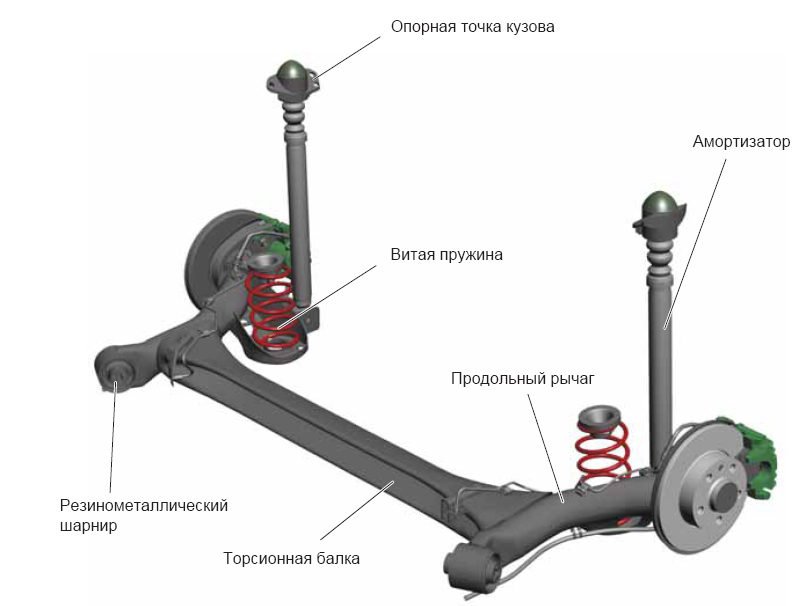 Опорная точка кузова

Амортизатор

Витая пружина

Продольный рычаг

Резинометаллический шарнир

Торсионная балка