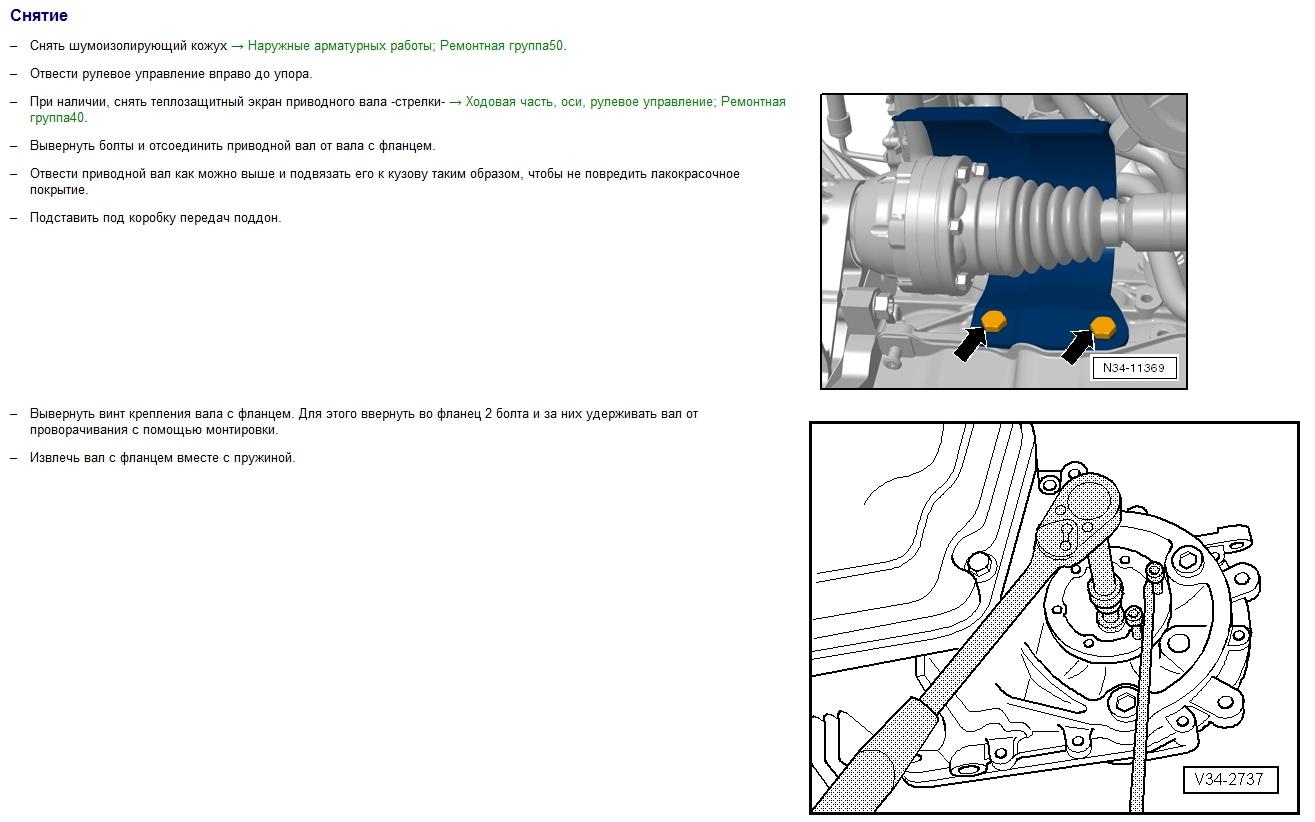 Снятие

– Снять шумоизолирующий кожух → Наружные арматурных работы; Ремонтная группа50.

– Отвести рулевое управление вправо до упора.

– При наличии, снять теплозащитный экран приводного вала -стрелки- → Ходовая часть, оси, рулевое управление; Ремонтная группа40.

– Вывернуть болты и отсоединить приводной вал от вала с фланцем.

– Отвести приводной вал как можно выше и подвязать его к кузову таким образом, чтобы не повредить лакокрасочное покрытие.

– Подставить под коробку передач поддон.

N34-11369

– Вывернуть винт крепления вала с фланцем. Для этого ввернуть во фланец 2 болта и за них удерживать вал от проворачивания с помощью монтировки.

– Извлечь вал с фланцем вместе с пружиной.

V34-2737