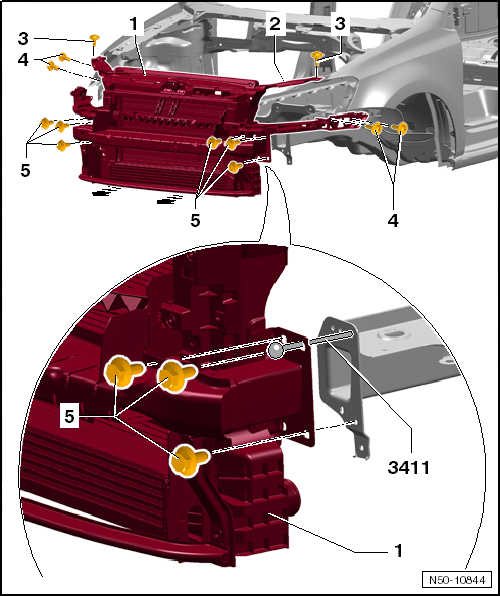 3
4
1
2
3
5
5
4
5
3411
1
N50-10844