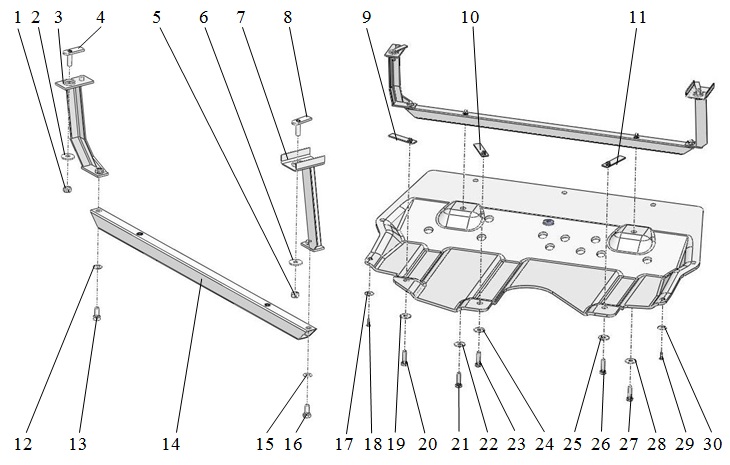 1 2 3 4 5 6 7 8 9 10 11

12 13 14 15 16 17 18 19 20 21 22 23 24 25 26 27 28 29 30