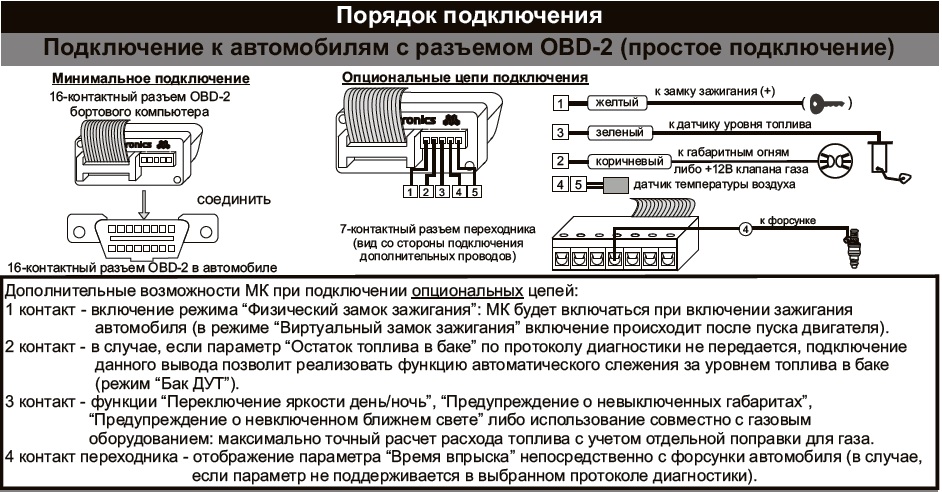 Порядок подключения

Подключение к автомобилям с разъемом OBD-2 (простое подключение)

Минимальное подключение
16-контактный разъем OBD-2 бортового компьютера

ronics

соединить

16-контактный разъем OBD-2 в автомобиле

Опциональные цепи подключения

ronics

1 2 3 4 5

7-контактный разъем переходника (вид со стороны подключения дополнительных проводов)

1 желтый к замку зажигания (+)

3 зеленый к датчику уровня топлива

2 коричневый к габаритным огням либо +12В клапана газа

4 5 датчик температуры воздуха

4 к форсунке

Дополнительные возможности МК при подключении опциональных цепей:
1 контакт - включение режима “Физический замок зажигания”: МК будет включаться при включении зажигания автомобиля (в режиме “Виртуальный замок зажигания” включение происходит после пуска двигателя).
2 контакт - в случае, если параметр “Остаток топлива в баке” по протоколу диагностики не передается, подключение данного вывода позволит реализовать функцию автоматического слежения за уровнем топлива в баке (режим “Бак ДУТ”).
3 контакт - функции “Переключение яркости день/ночь”, “Предупреждение о невыключенных габаритах”, “Предупреждение о невключенном ближнем свете” либо использование совместно с газовым оборудованием: максимально точный расчет расхода топлива с учетом отдельной поправки для газа.
4 контакт переходника - отображение параметра “Время впрыска” непосредственно с форсунки автомобиля (в случае, если параметр не поддерживается в выбранном протоколе диагностики).