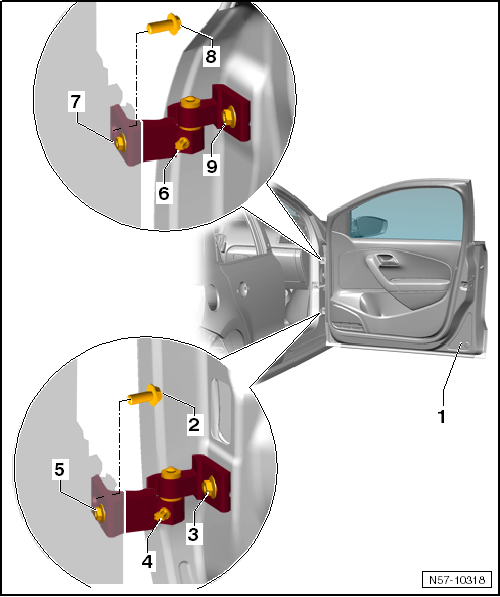 8
7
9
6
1
2
5
3
4
N57-10318