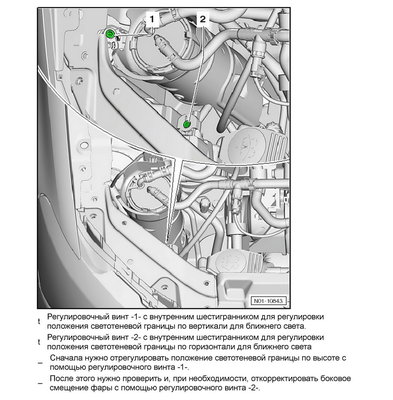 1
2
N01-10843

t Регулировочный винт -1- с внутренним шестигранником для регулировки положения светотеневой границы по вертикали для ближнего света.

t Регулировочный винт -2- с внутренним шестигранником для регулировки положения светотеневой границы по горизонтали для ближнего света

– Сначала нужно отрегулировать положение светотеневой границы по высоте с помощью регулировочного винта -1-.

– После этого нужно проверить и, при необходимости, откорректировать боковое смещение фары с помощью регулировочного винта -2-.