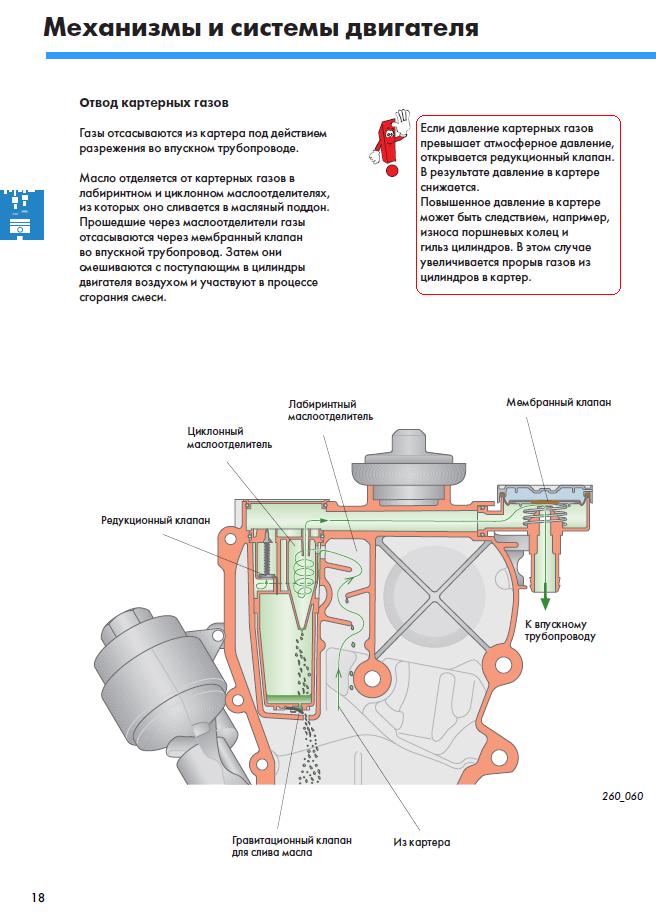 Механизмы и системы двигателя

Отвод картерных газов

Газы отсасываются из картера под действием разрежения во впускном трубопроводе.

Масло отделяется от картерных газов в лабиринтном и циклонном маслоотделителях, из которых оно сливается в масляный поддон. Прошедшие через маслоотделители газы отсасываются через мембранный клапан во впускной трубопровод. Затем они смешиваются с поступающим в цилиндры двигателя воздухом и участвуют в процессе сгорания смеси.

Если давление картерных газов превышает атмосферное давление, открывается редукционный клапан. В результате давление в картере снижается.
Повышенное давление в картере может быть следствием, например, износа поршневых колец и гильз цилиндров. В этом случае увеличивается прорыв газов из цилиндров в картер.

Лабиринтный маслоотделитель

Мембранный клапан

Циклонный маслоотделитель

Редукционный клапан

К впускному трубопроводу

260_060

Гравитационный клапан для слива масла

Из картера

18