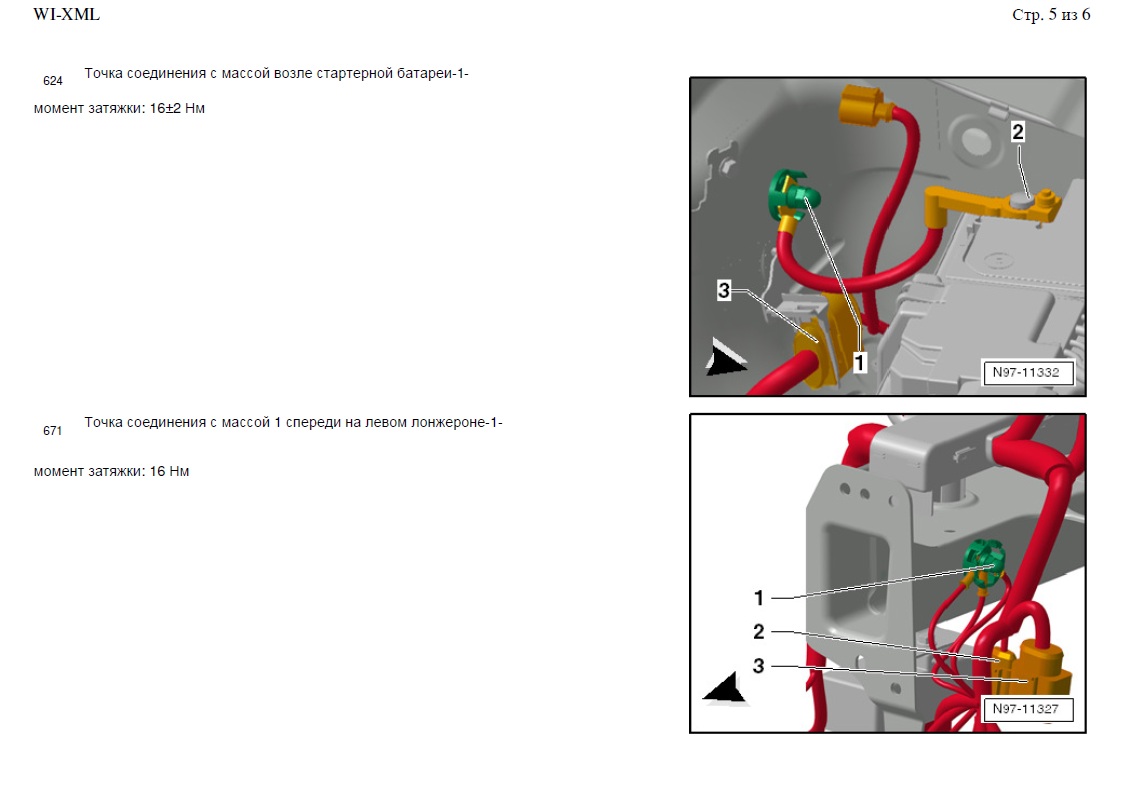 WI-XML

Стр. 5 из 6

624 Точка соединения с массой возле стартерной батареи-1-

момент затяжки: 16±2 Нм

2

3

1

N97-11332

671 Точка соединения с массой 1 спереди на левом лонжероне-1-

момент затяжки: 16 Нм

1

2

3

N97-11327