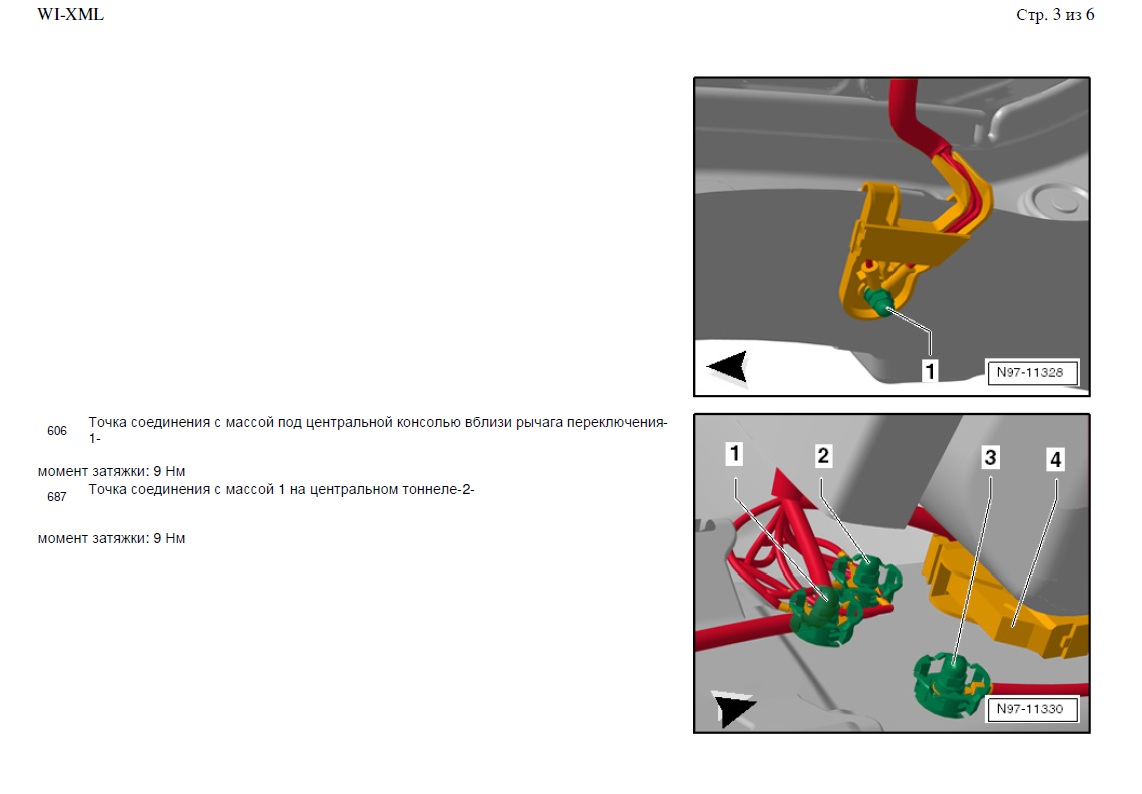 WI-XML

Стр. 3 из 6

1

N97-11328

606 Точка соединения с массой под центральной консолью вблизи рычага переключения-1-

момент затяжки: 9 Нм

687 Точка соединения с массой 1 на центральном тоннеле-2-

момент затяжки: 9 Нм

1 2 3 4

N97-11330