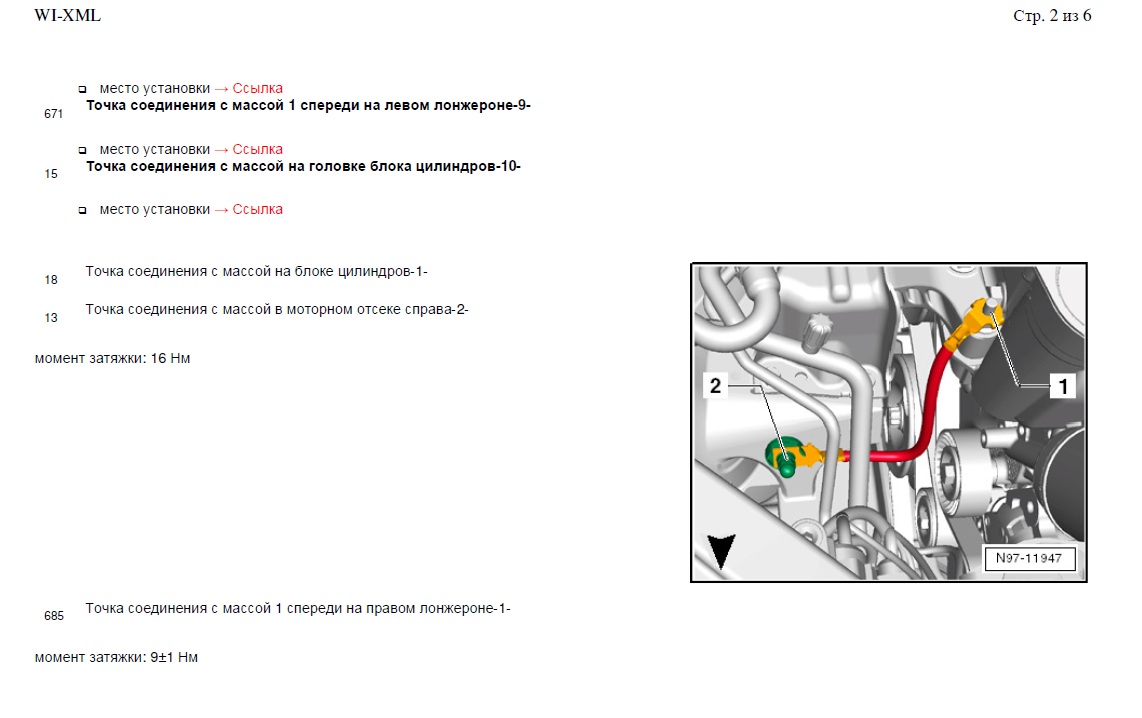 WI-XML

Стр. 2 из 6

место установки → Ссылка

671 Точка соединения с массой 1 спереди на левом лонжероне-9-

место установки → Ссылка

15 Точка соединения с массой на головке блока цилиндров-10-

место установки → Ссылка

18 Точка соединения с массой на блоке цилиндров-1-

13 Точка соединения с массой в моторном отсеке справа-2-

момент затяжки: 16 Нм

2

1

N97-11947

685 Точка соединения с массой 1 спереди на правом лонжероне-1-

момент затяжки: 9±1 Нм