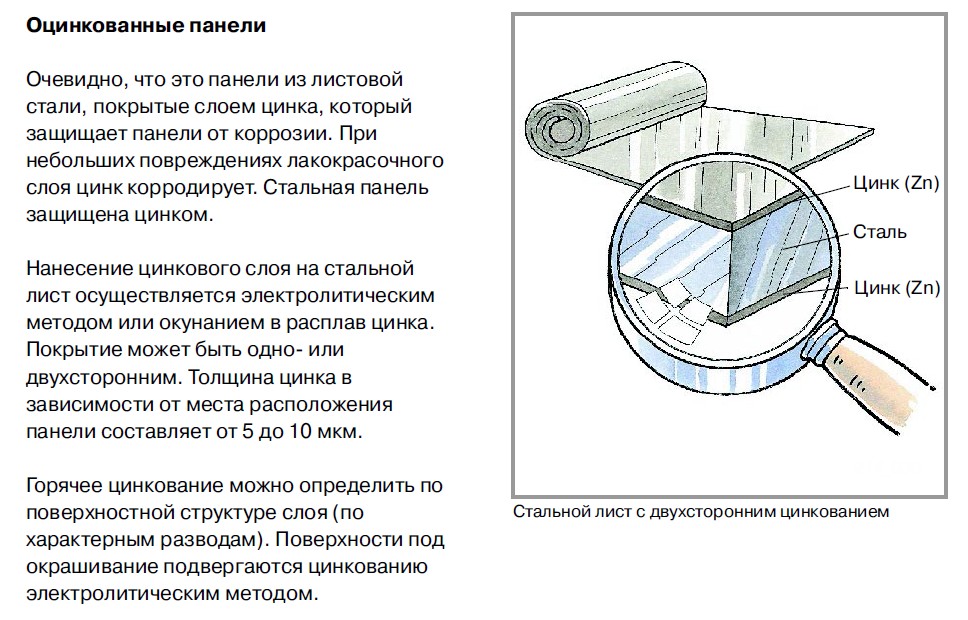 Оцинкованные панели

Очевидно, что это панели из листовой стали, покрытые слоем цинка, который защищает панели от коррозии. При небольших повреждениях лакокрасочного слоя цинк корродирует. Стальная панель защищена цинком.

Нанесение цинкового слоя на стальной лист осуществляется электролитическим методом или окунанием в расплав цинка. Покрытие может быть одно- или двухсторонним. Толщина цинка в зависимости от места расположения панели составляет от 5 до 10 мкм.

Горячее цинкование можно определить по поверхностной структуре слоя (по характерным разводам). Поверхности под окрашивание подвергаются цинкованию электролитическим методом.

Цинк (Zn)
Сталь
Цинк (Zn)

Стальной лист с двухсторонним цинкованием