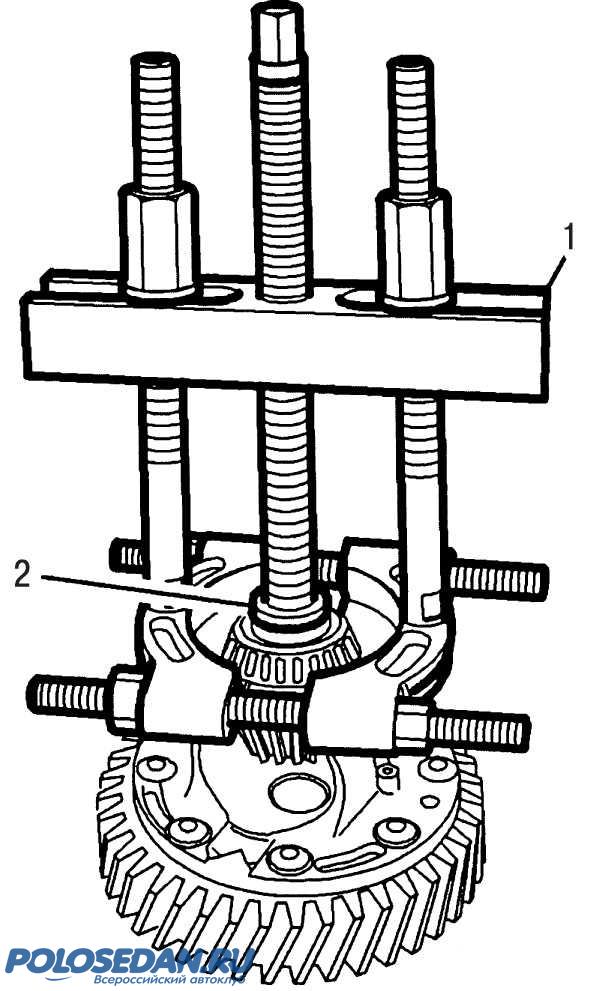 1
2
POLOSEDAN.RU
Всероссийский автоклуб