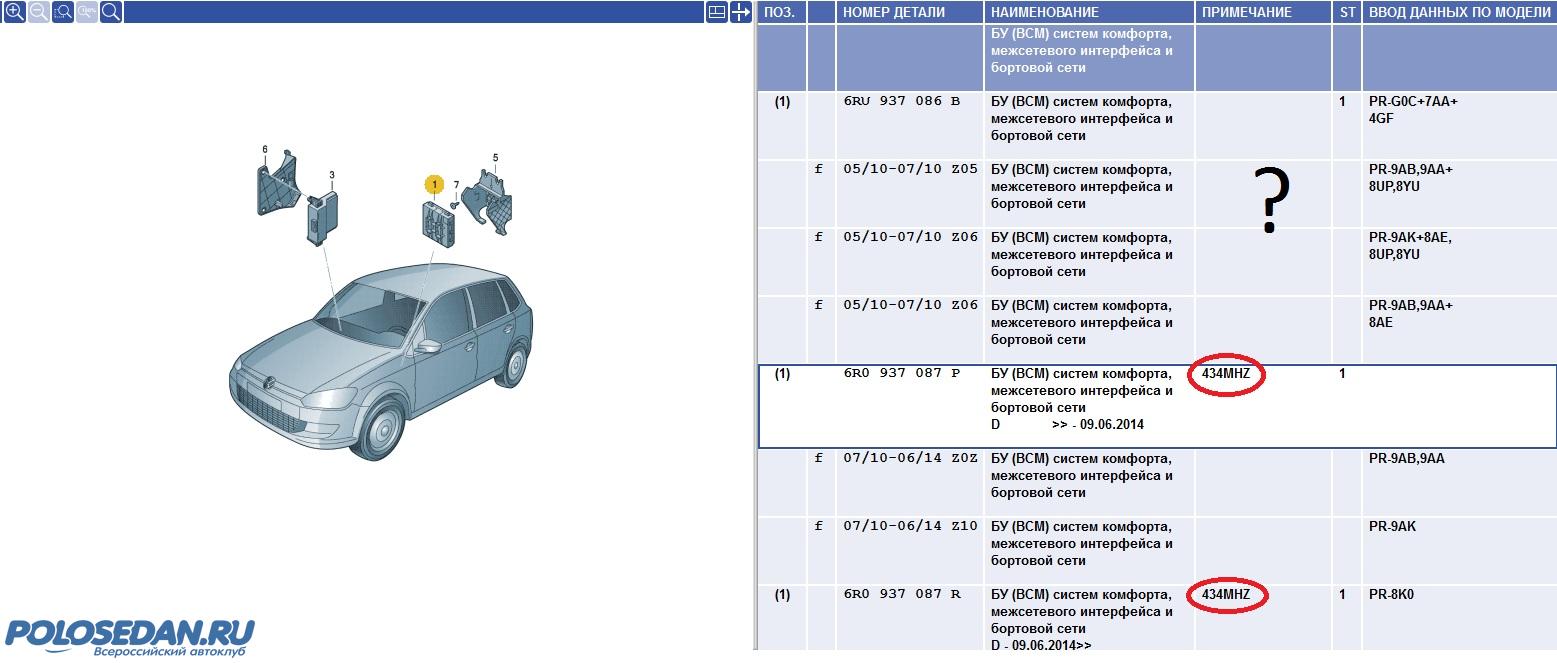 6
3
1
7
5

POLOSEDAN.RU
Всероссийский автоклуб

| ПОЗ. | | НОМЕР ДЕТАЛИ | НАИМЕНОВАНИЕ | ПРИМЕЧАНИЕ | ST | ВВОД ДАННЫХ ПО МОДЕЛИ |
|---|---|---|---|---|---|---|
| | | | БУ (BCM) систем комфорта, межсетевого интерфейса и бортовой сети | | | |
| (1) | | 6RU 937 086 B | БУ (BCM) систем комфорта, межсетевого интерфейса и бортовой сети | | 1 | PR-G0C+7AA+ 4GF |
| | f | 05/10-07/10 Z05 | БУ (BCM) систем комфорта, межсетевого интерфейса и бортовой сети | ? | | PR-9AB,9AA+ 8UP,8YU |
| | f | 05/10-07/10 Z06 | БУ (BCM) систем комфорта, межсетевого интерфейса и бортовой сети | | | PR-9AK+8AE, 8UP,8YU |
| | f | 05/10-07/10 Z06 | БУ (BCM) систем комфорта, межсетевого интерфейса и бортовой сети | | | PR-9AB,9AA+ 8AE |
| (1) | | 6R0 937 087 P | БУ (BCM) систем комфорта, межсетевого интерфейса и бортовой сети D >> - 09.06.2014 | 434MHZ | 1 | |
| | f | 07/10-06/14 Z0Z | БУ (BCM) систем комфорта, межсетевого интерфейса и бортовой сети | | | PR-9AB,9AA |
| | f | 07/10-06/14 Z10 | БУ (BCM) систем комфорта, межсетевого интерфейса и бортовой сети | | | PR-9AK |
| (1) | | 6R0 937 087 R | БУ (BCM) систем комфорта, межсетевого интерфейса и бортовой сети D - 09.06.2014>> | 434MHZ | 1 | PR-8K0 |