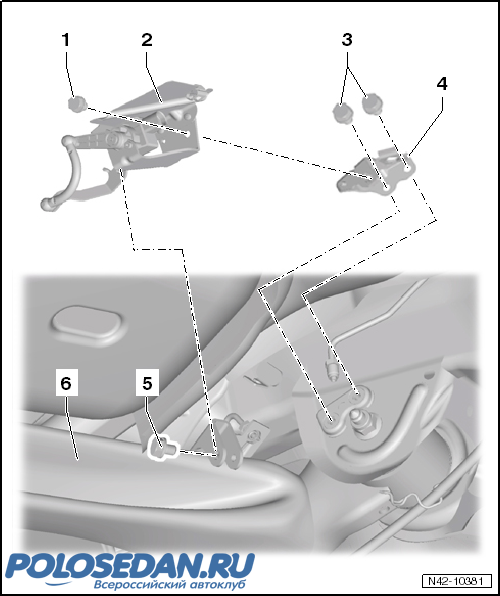 1
2
3
4
6
5
POLOSEDAN.RU
Всероссийский автоклуб
N42-10381