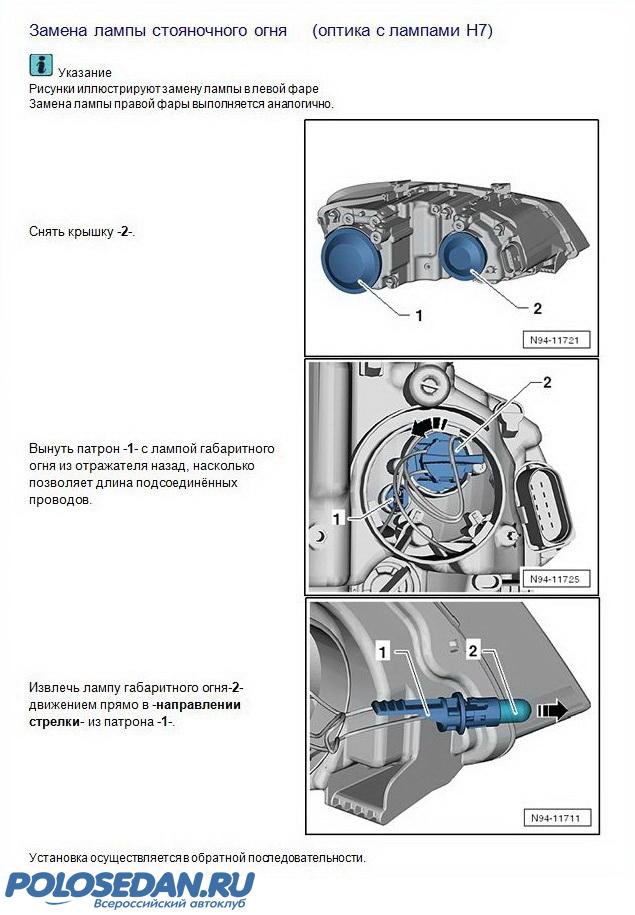 Замена лампы стояночного огня (оптика с лампами H7)

Указание
Рисунки иллюстрируют замену лампы в левой фаре
Замена лампы правой фары выполняется аналогично.

Снять крышку -2-.

1
2
N94-11721

Вынуть патрон -1- с лампой габаритного огня из отражателя назад, насколько позволяет длина подсоединённых проводов.

2
1
N94-11725

Извлечь лампу габаритного огня-2- движением прямо в -направлении стрелки- из патрона -1-.

1
2
N94-11711

Установка осуществляется в обратной последовательности.

POLOSEDAN.RU
Всероссийский автоклуб