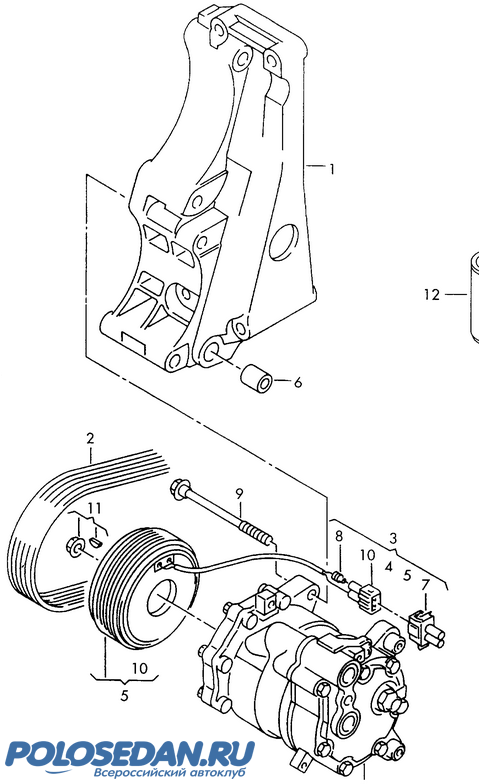 1

12

6

2

9

11

8

3

10

4

5

7

10

5

POLOSEDAN.RU
Всероссийский автоклуб