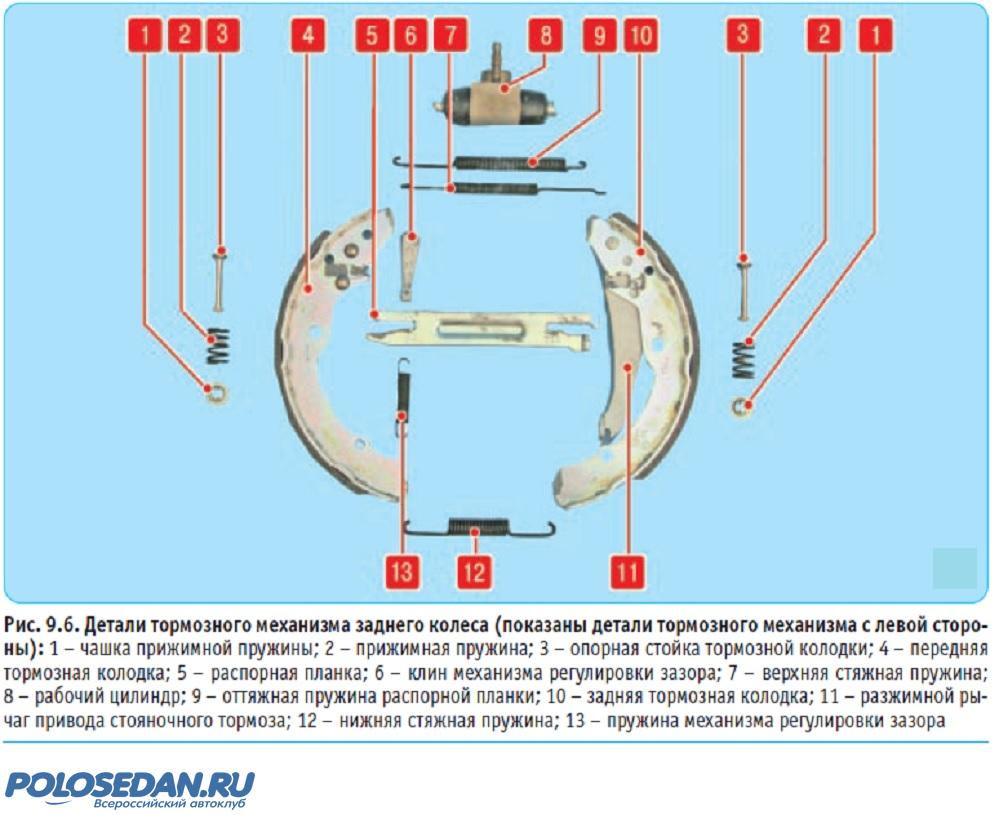 1 2 3 4 5 6 7 8 9 10 3 2 1

13 12 11

Рис. 9.6. Детали тормозного механизма заднего колеса (показаны детали тормозного механизма с левой стороны): 1 – чашка прижимной пружины; 2 – прижимная пружина; 3 – опорная стойка тормозной колодки; 4 – передняя тормозная колодка; 5 – распорная планка; 6 – клин механизма регулировки зазора; 7 – верхняя стяжная пружина; 8 – рабочий цилиндр; 9 – оттяжная пружина распорной планки; 10 – задняя тормозная колодка; 11 – разжимной рычаг привода стояночного тормоза; 12 – нижняя стяжная пружина; 13 – пружина механизма регулировки зазора

POLOSEDAN.RU
Всероссийский автоклуб