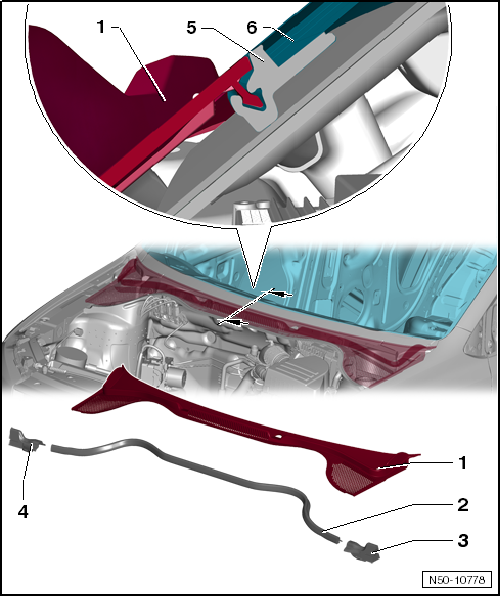 1
5
6
1
2
3
4
N50-10778