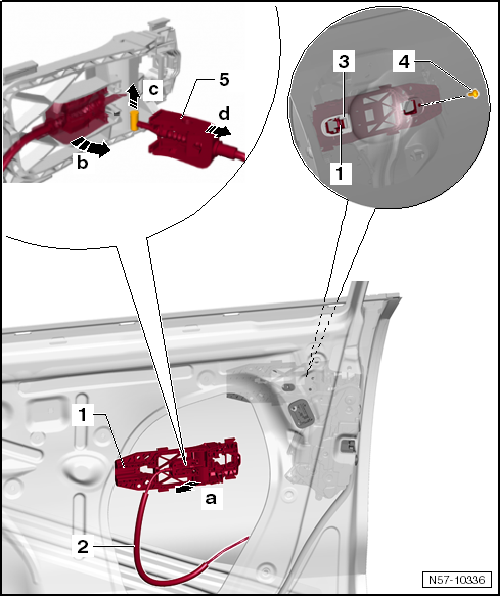 c
5
d
b
3
4
1
1
a
2
N57-10336