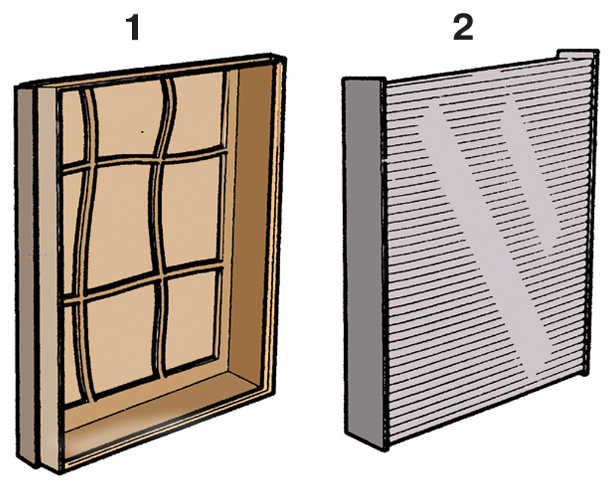 1

2