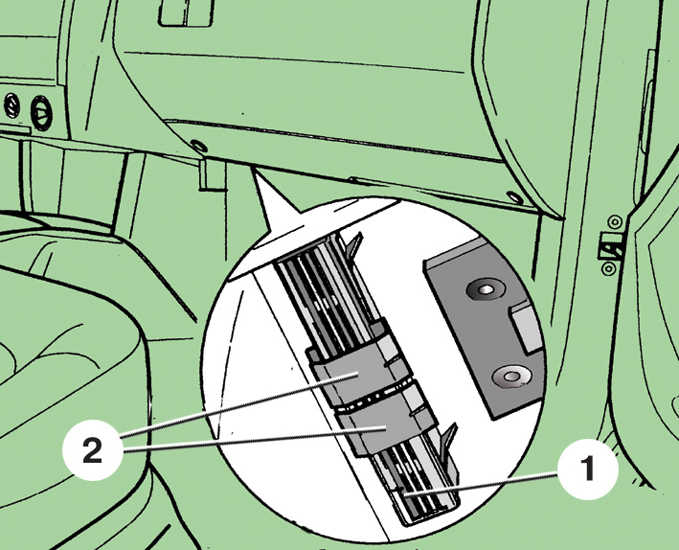 2

1