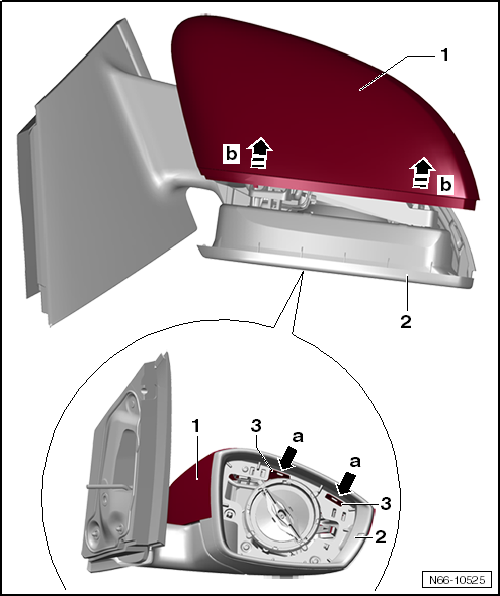 1
b
b
2
1
3
a
a
3
2
N66-10525