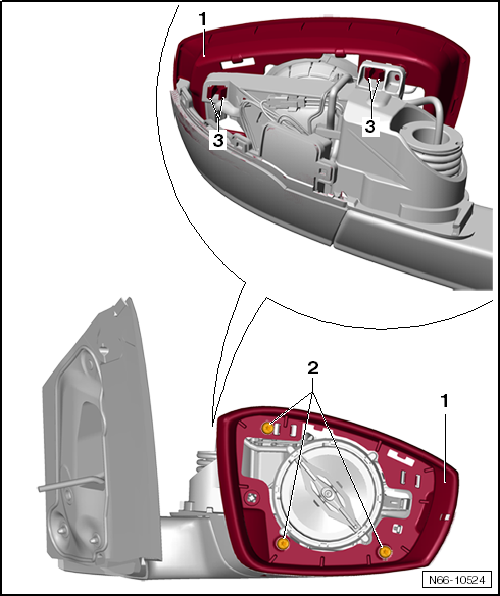 1

3

3

2

1

N66-10524