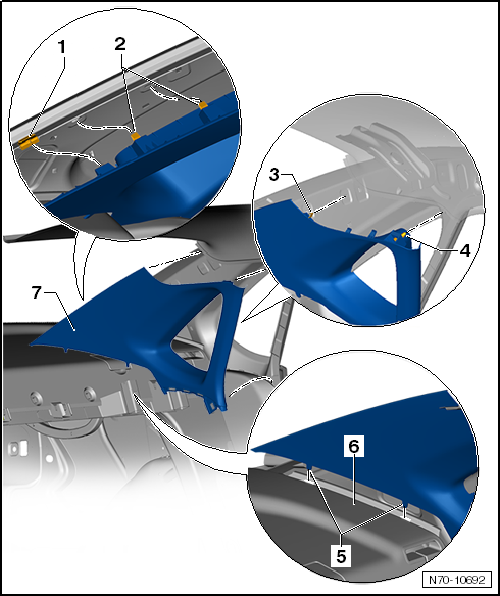 1
2
3
4
7
6
5
N70-10692