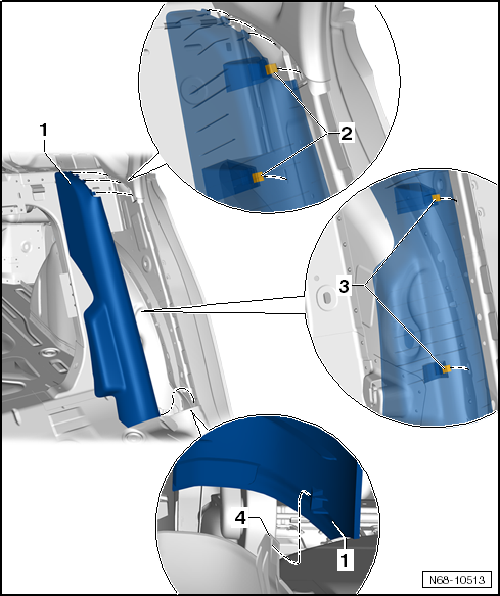 1
2
3
4
1
N68-10513