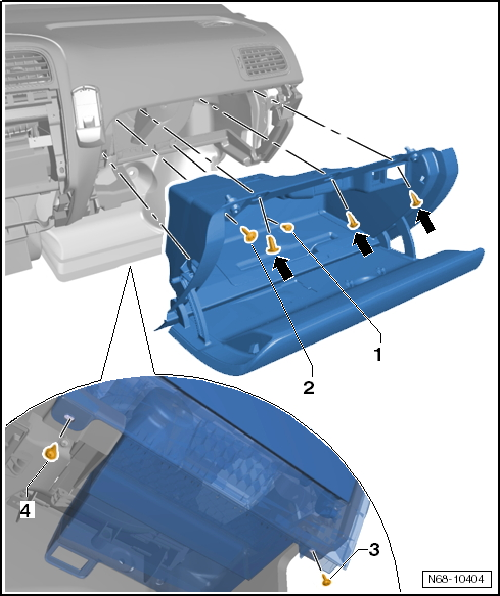 1
2
4
3
N68-10404