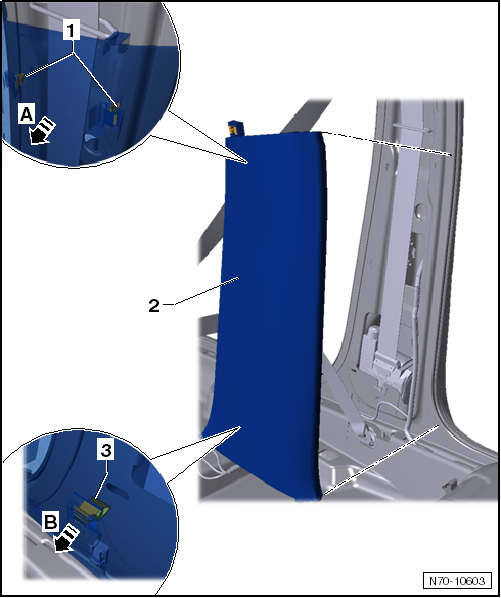 1
A
2
3
B
N70-10603