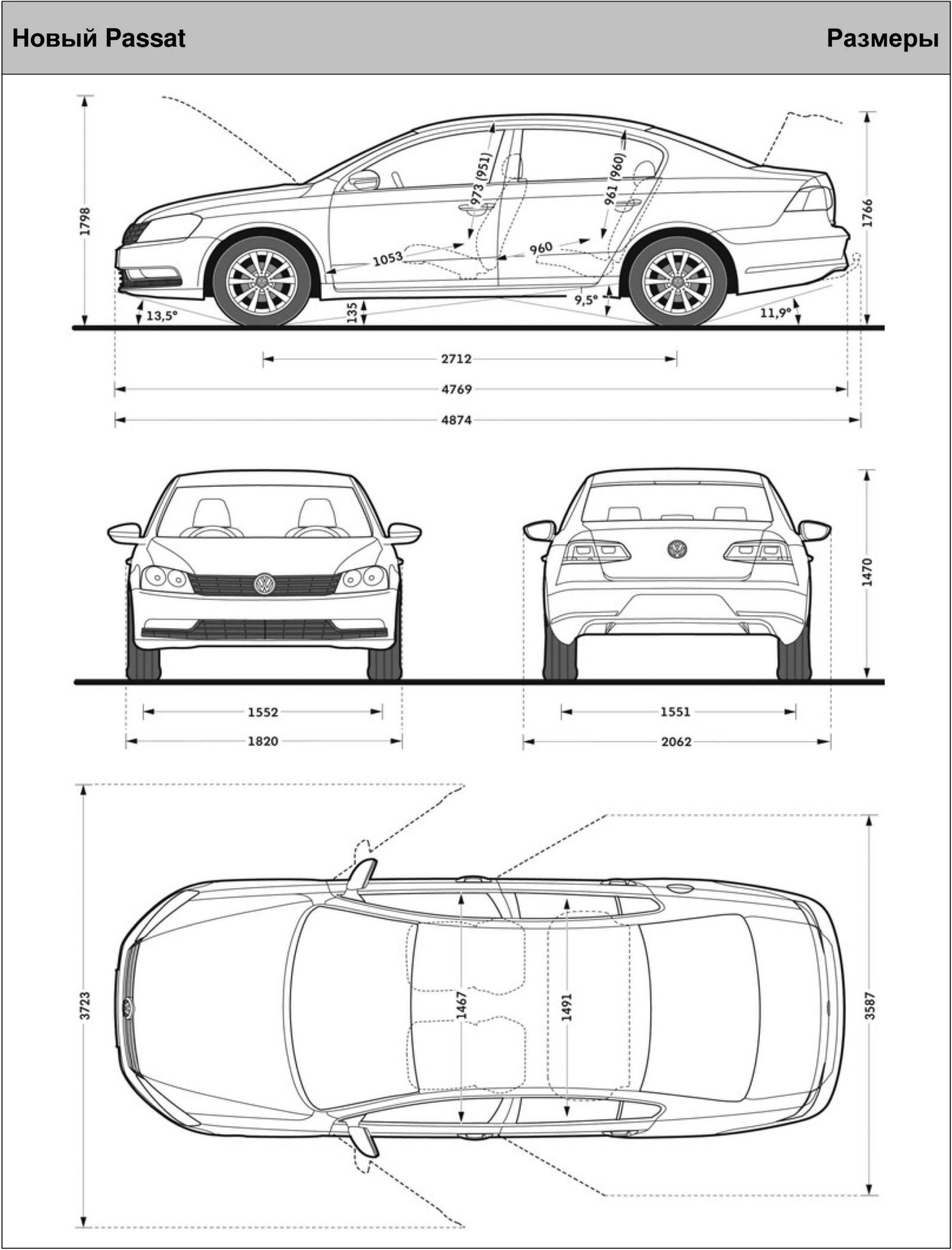 Новый Passat

Размеры

1798

973 (951)

961 (960)

1766

1053

960

13,5°

135

9,5°

11,9°

2712

4769

4874

1470

1552

1820

1551

2062

3723

1467

1491

3587