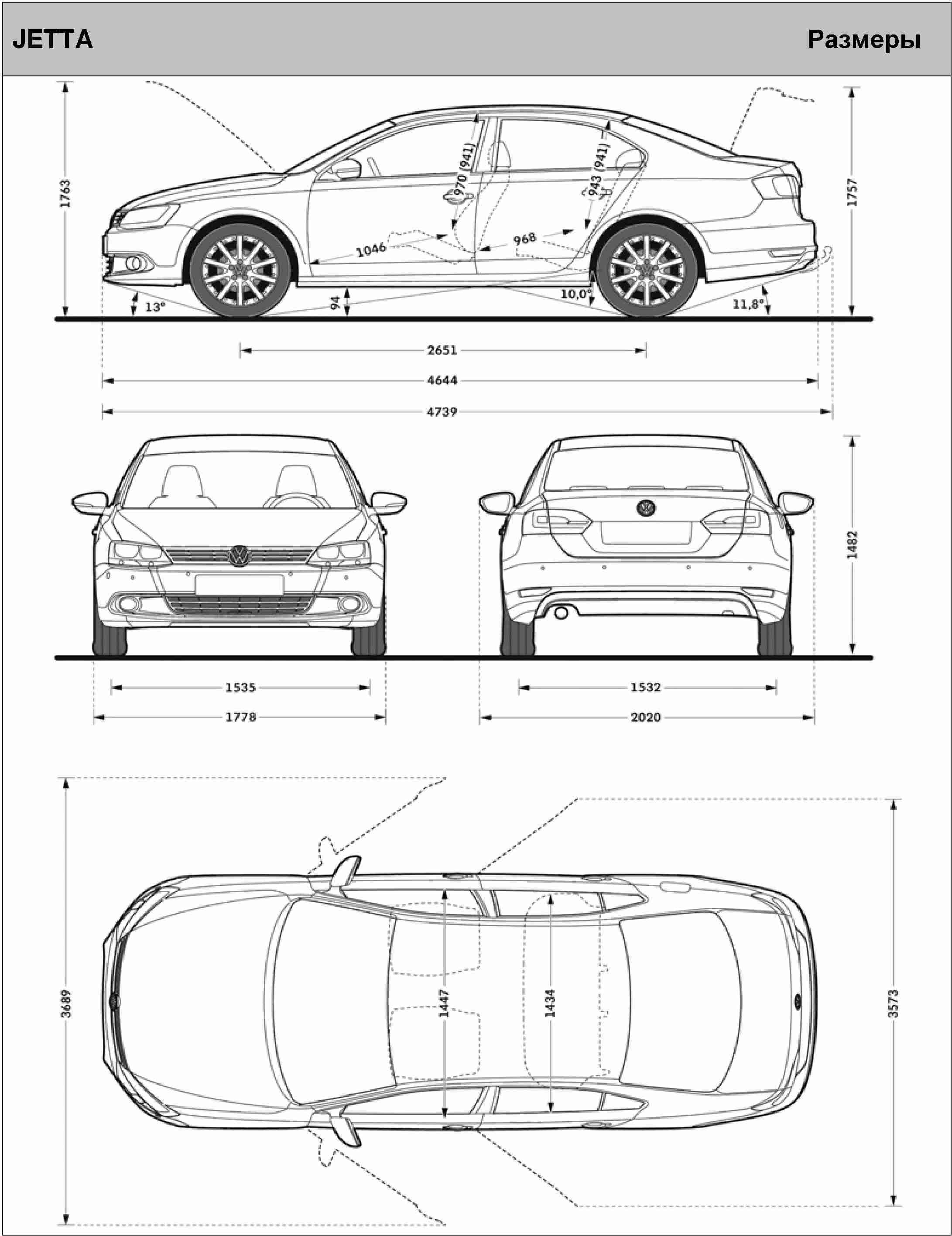 JETTA

Размеры

1763
970 (941)
943 (941)
1757
1046
968
13°
94
10,0°
11,8°
2651
4644
4739
1482
1535
1778
1532
2020
3689
1447
1434
3573