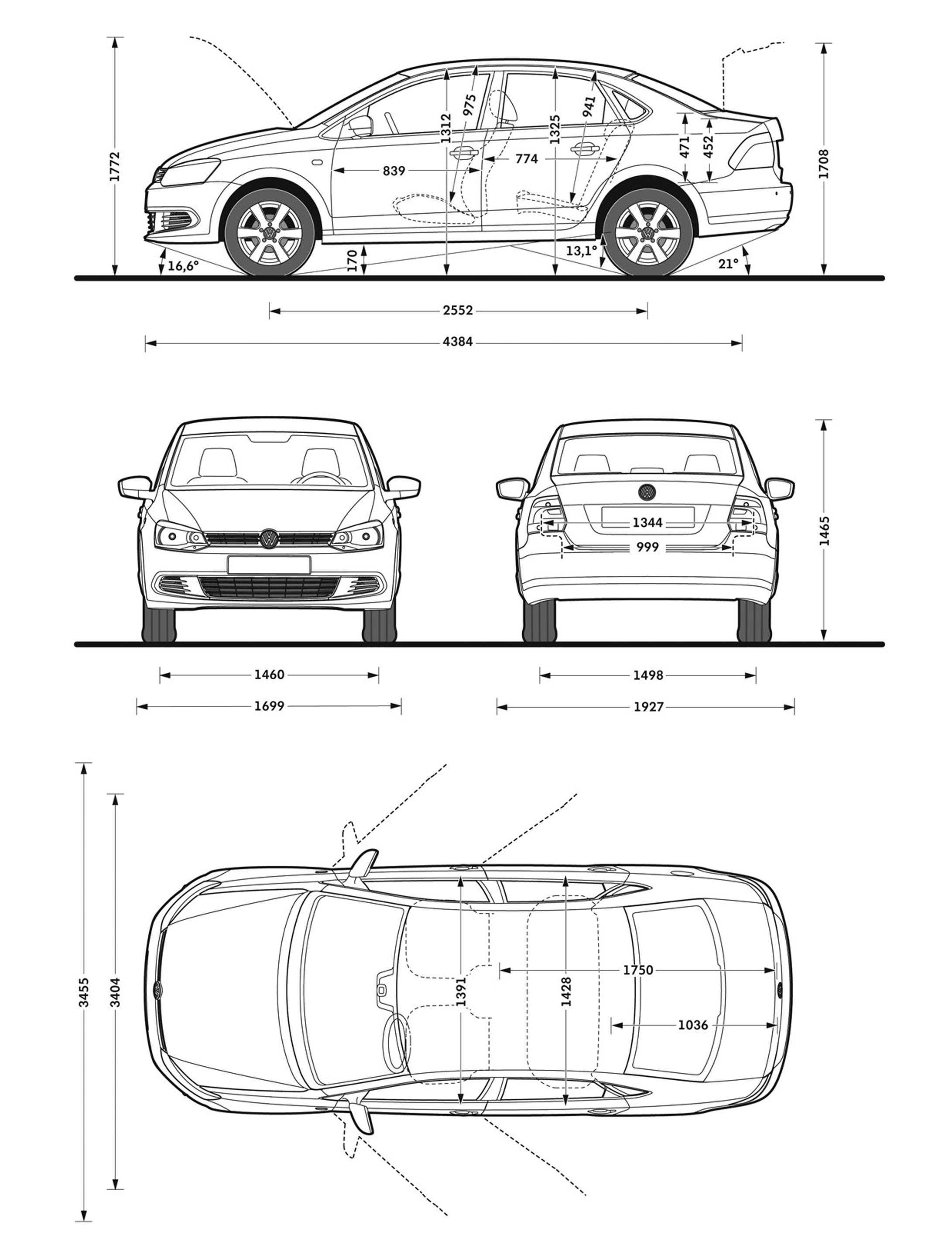 1772
1312
975
1325
941
471
452
1708
839
774
16,6°
170
13,1°
21°
2552
4384

1344
999
1465
1460
1699
1498
1927

3455
3404
1391
1428
1750
1036