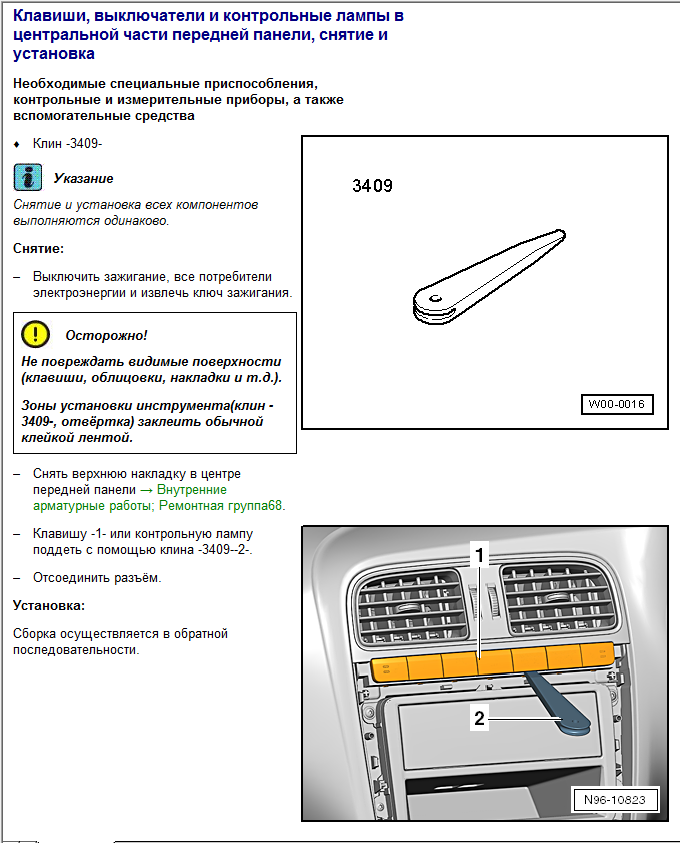 Клавиши, выключатели и контрольные лампы в центральной части передней панели, снятие и установка

Необходимые специальные приспособления, контрольные и измерительные приборы, а также вспомогательные средства

♦ Клин -3409-

Указание

Снятие и установка всех компонентов выполняются одинаково.

Снятие:

– Выключить зажигание, все потребители электроэнергии и извлечь ключ зажигания.

Осторожно!

Не повреждать видимые поверхности (клавиши, облицовки, накладки и т.д.).

Зоны установки инструмента(клин -3409-, отвёртка) заклеить обычной клейкой лентой.

– Снять верхнюю накладку в центре передней панели → Внутренние арматурные работы; Ремонтная группа68.

– Клавишу -1- или контрольную лампу поддеть с помощью клина -3409--2-.

– Отсоединить разъём.

Установка:

Сборка осуществляется в обратной последовательности.

3409

W00-0016

1

2

N96-10823