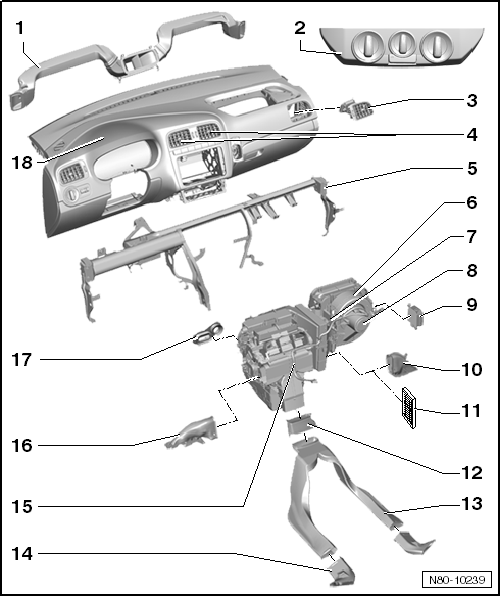 1
2
3
4
18
5
6
7
8
9
17
10
11
16
12
15
13
14
N80-10239